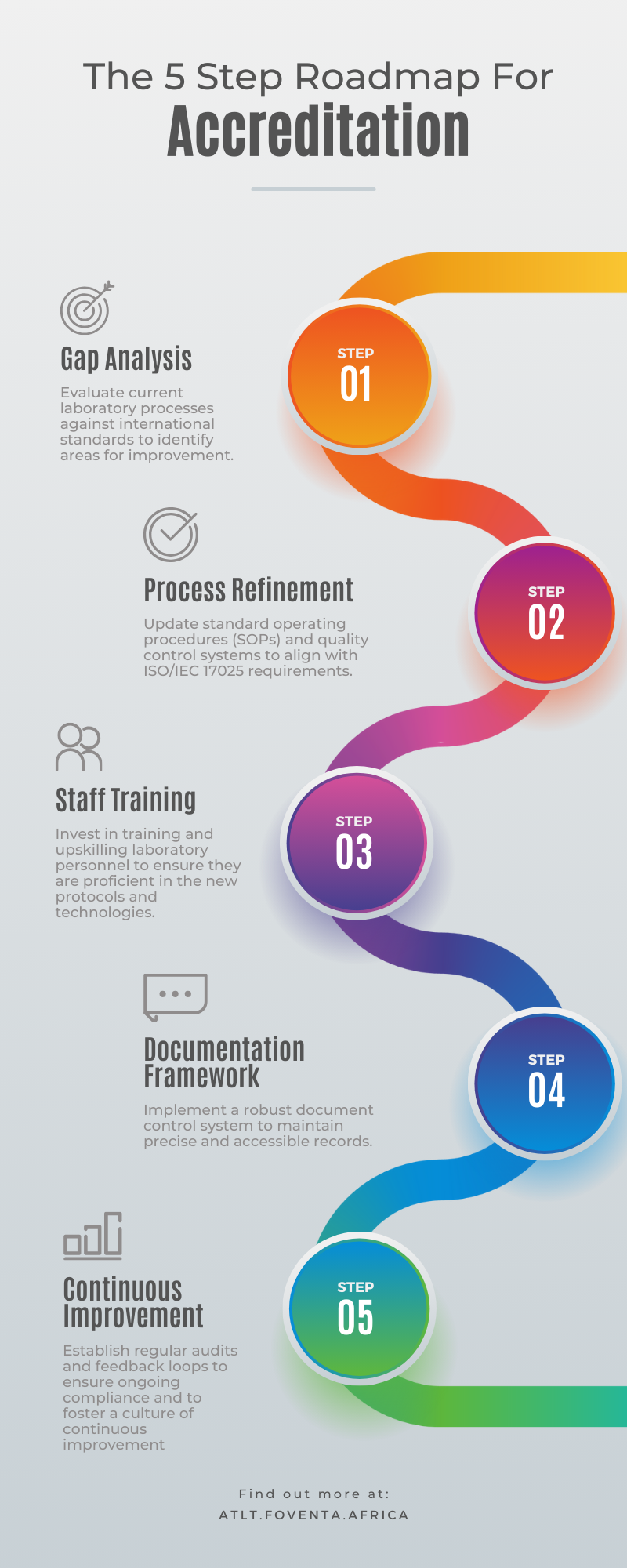 The 5 Step Roadmap For
Accreditation

Gap Analysis
Evaluate current laboratory processes against international standards to identify areas for improvement.

STEP
01

Process Refinement
Update standard operating procedures (SOPs) and quality control systems to align with ISO/IEC 17025 requirements.

STEP
02

Staff Training
Invest in training and upskilling laboratory personnel to ensure they are proficient in the new protocols and technologies.

STEP
03

Documentation Framework
Implement a robust document control system to maintain precise and accessible records.

STEP
04

Continuous Improvement
Establish regular audits and feedback loops to ensure ongoing compliance and to foster a culture of continuous improvement

STEP
05

Find out more at:
ATLT.FOVENTA.AFRICA